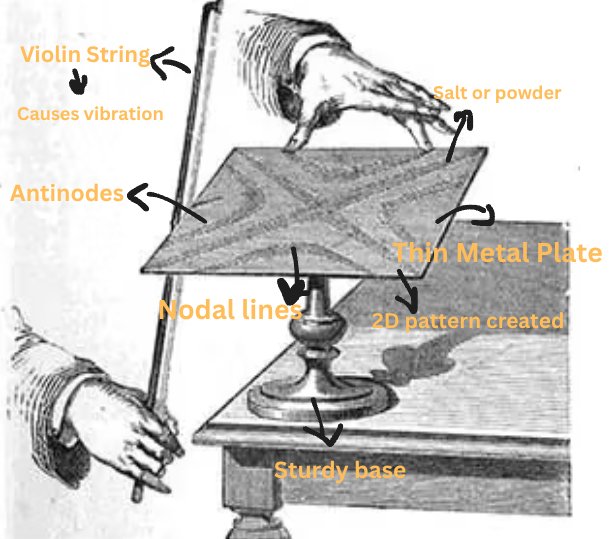 Violin String

Causes vibration

Salt or powder

Antinodes

Thin Metal Plate

Nodal lines

2D pattern created

Sturdy base