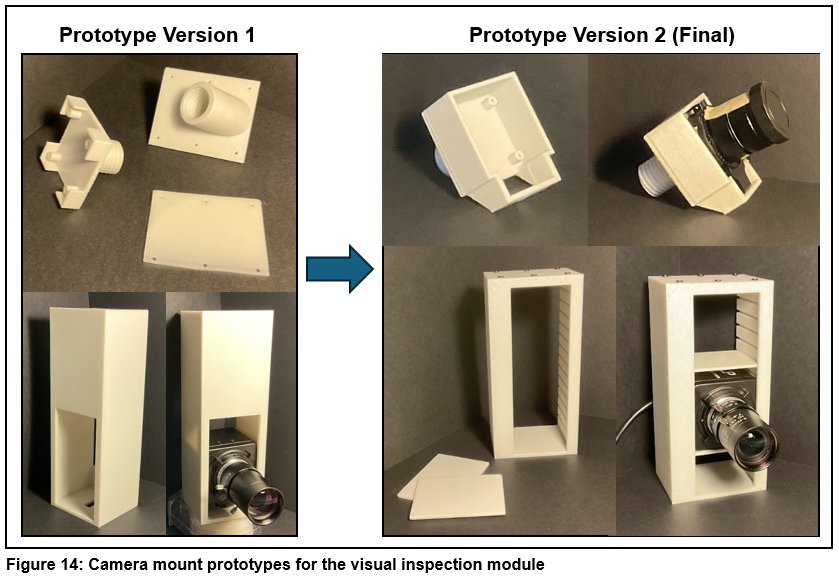 Prototype Version 1

Prototype Version 2 (Final)

Figure 14: Camera mount prototypes for the visual inspection module