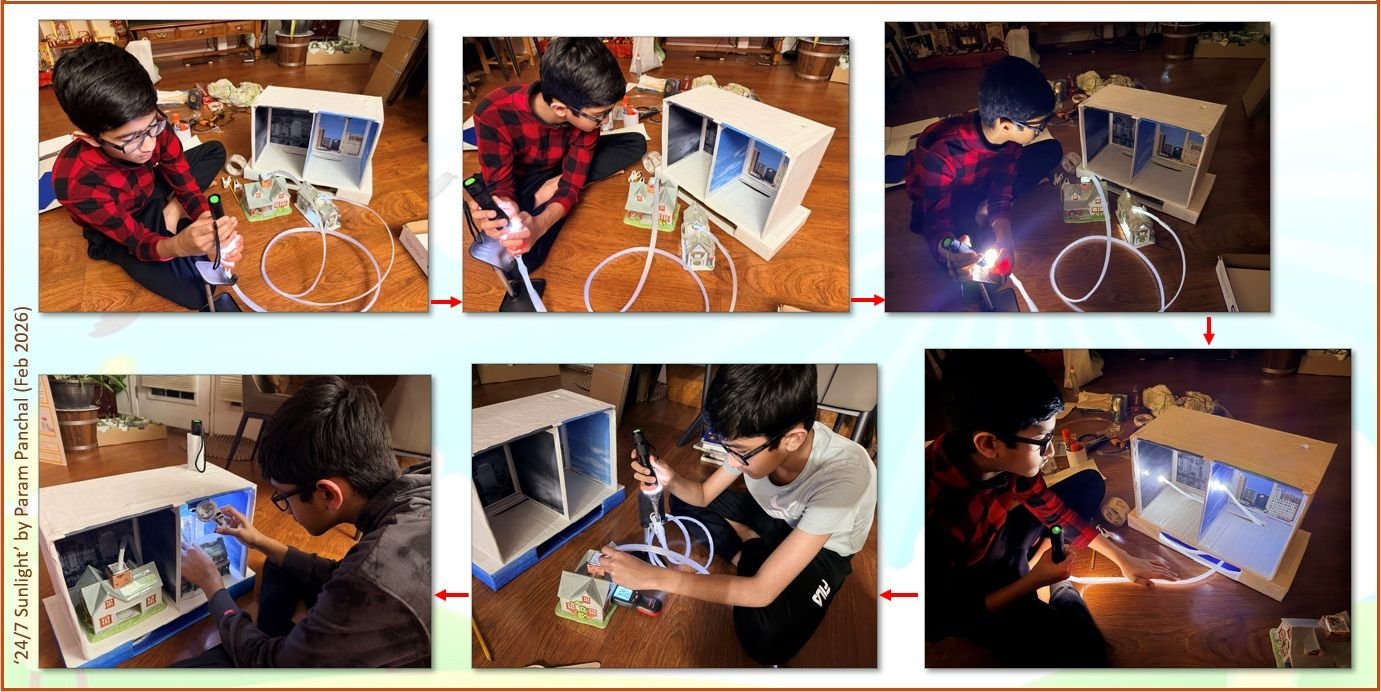 '24/7 Sunlight' by Param Panchal (Feb 2026)

FILA